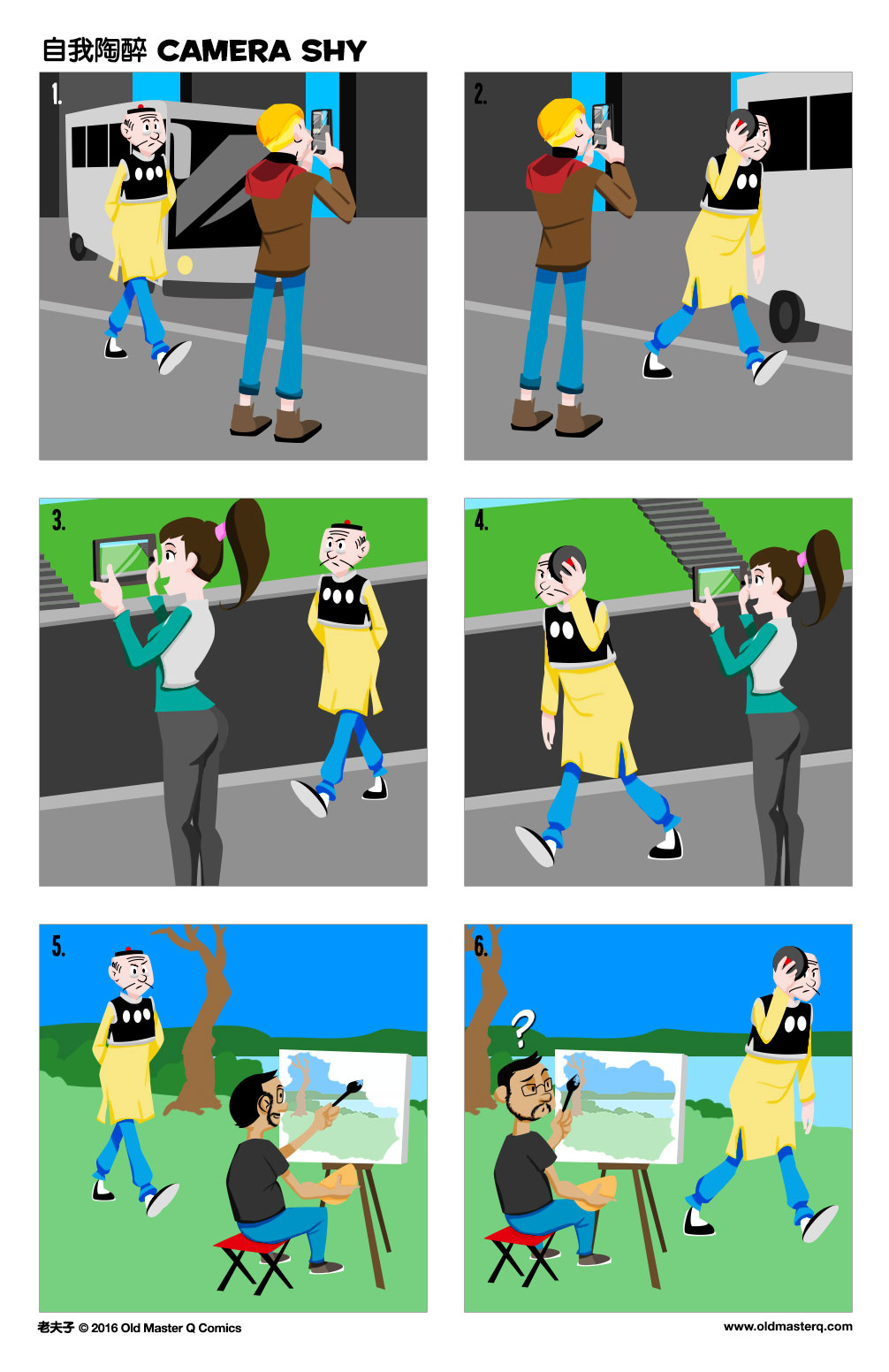 自我陶醉 CAMERA SHY

1.

2.

3.

4.

5.

6.

?

老夫子 © 2016 Old Master Q Comics

www.oldmasterq.com