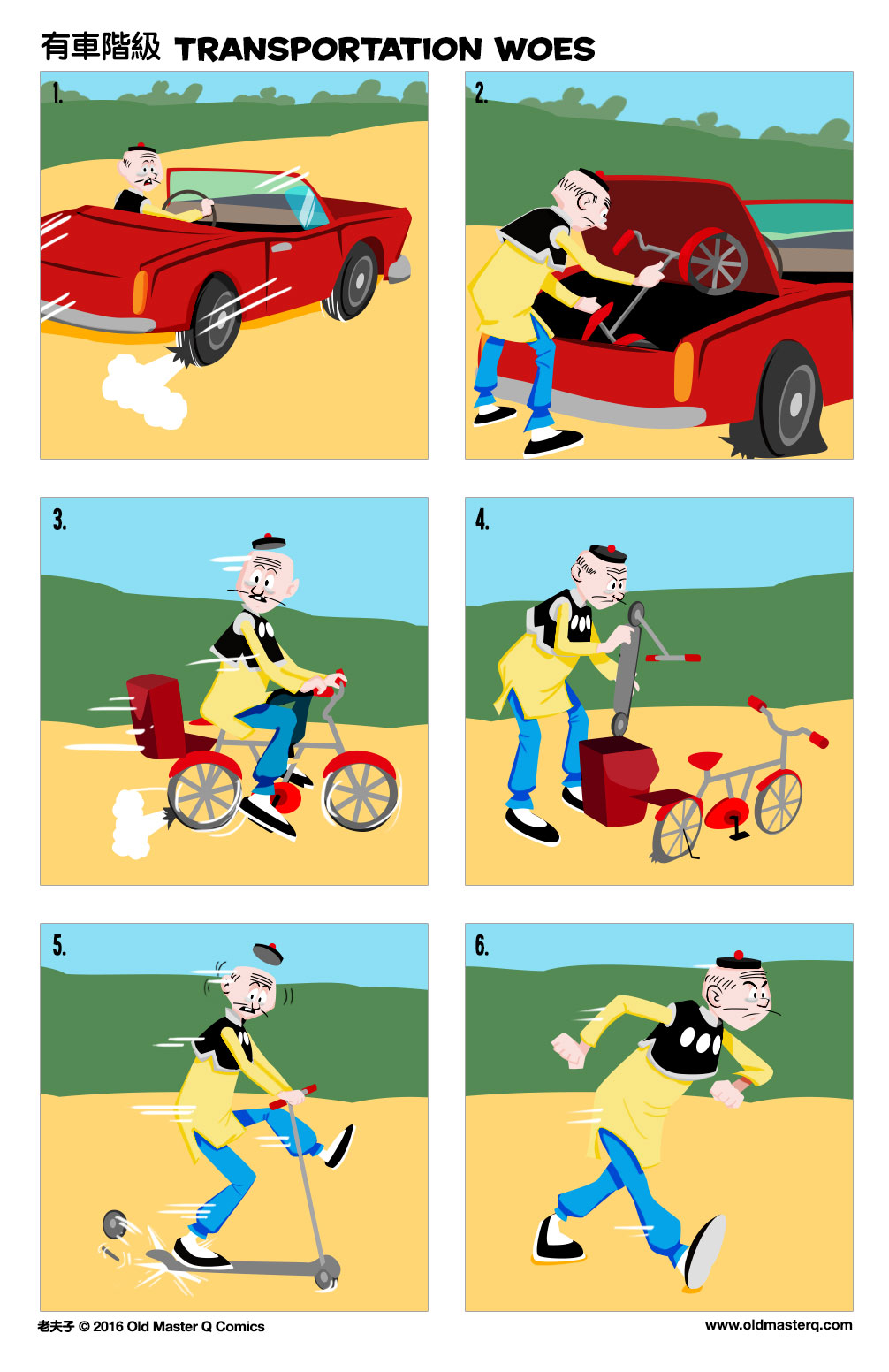 有車階級 TRANSPORTATION WOES

1.

2.

3.

4.

5.

6.

老夫子 © 2016 Old Master Q Comics

www.oldmasterq.com