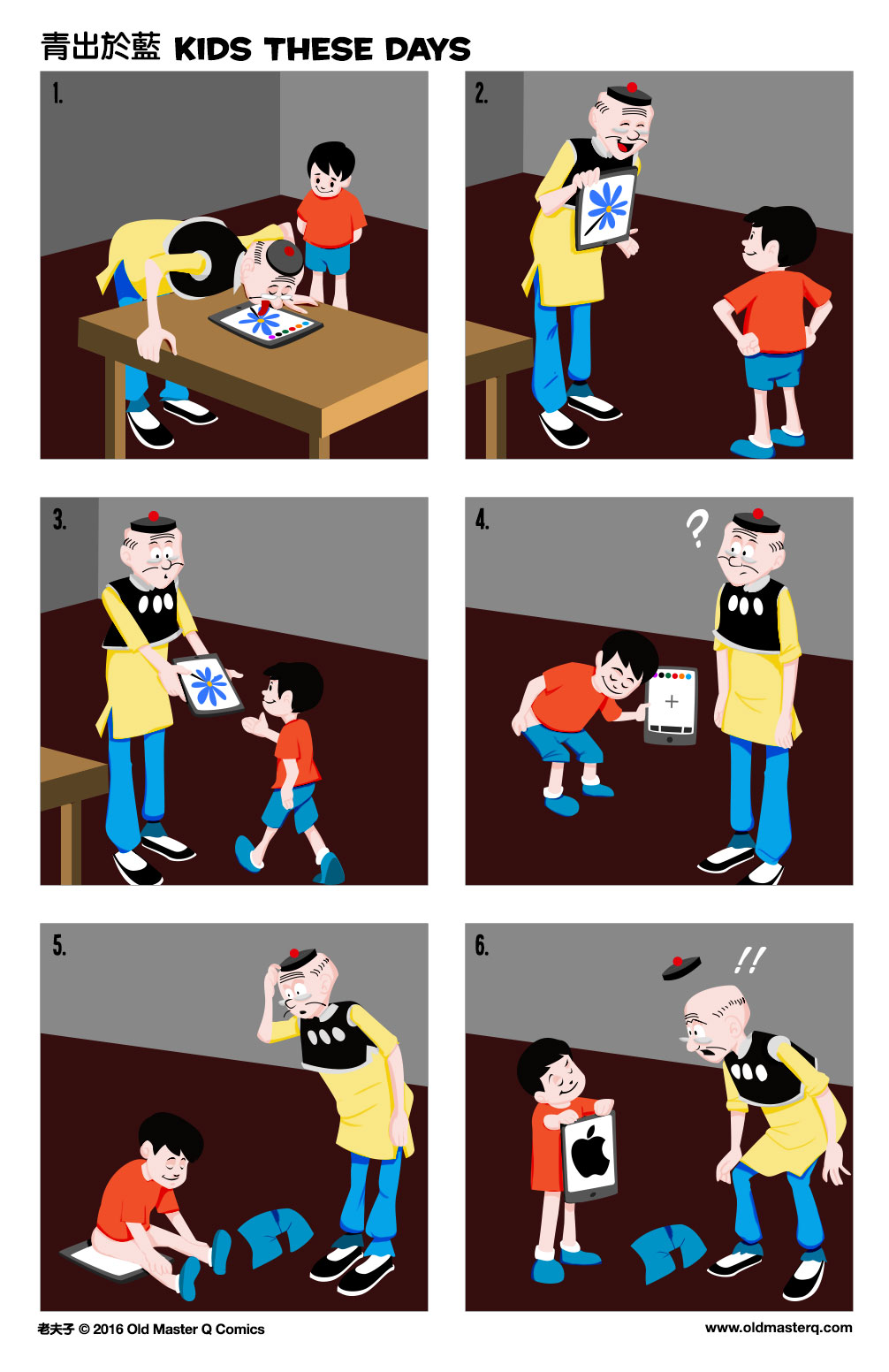 青出於藍 KIDS THESE DAYS

1.

2.

3.

4.

?

+

5.

6.

!!

老夫子 © 2016 Old Master Q Comics

www.oldmasterq.com