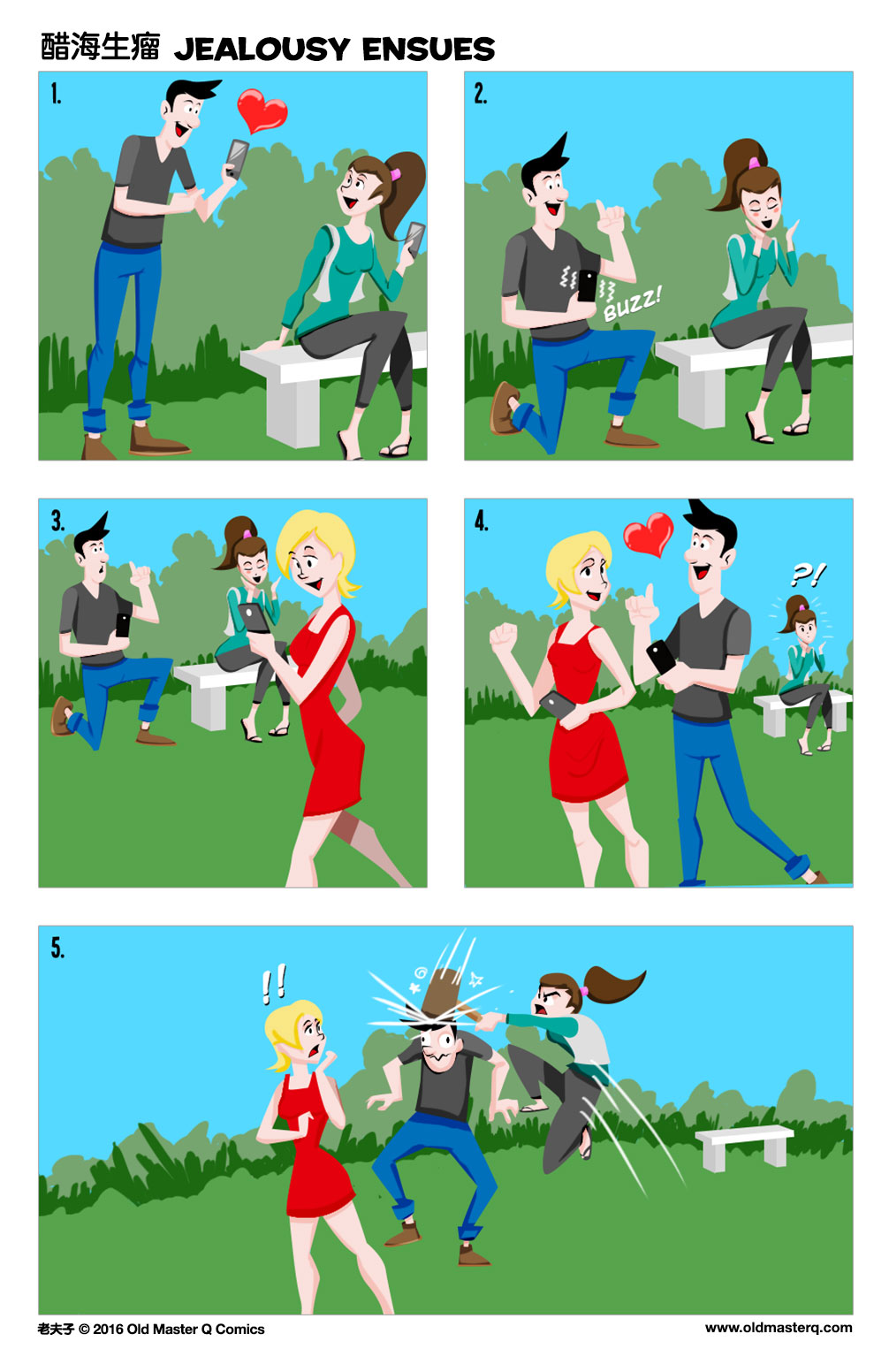 醋海生瘤 JEALOUSY ENSUES

1.

2.

BUZZ!

3.

4.

?!

5.

!!

老夫子 © 2016 Old Master Q Comics

www.oldmasterq.com