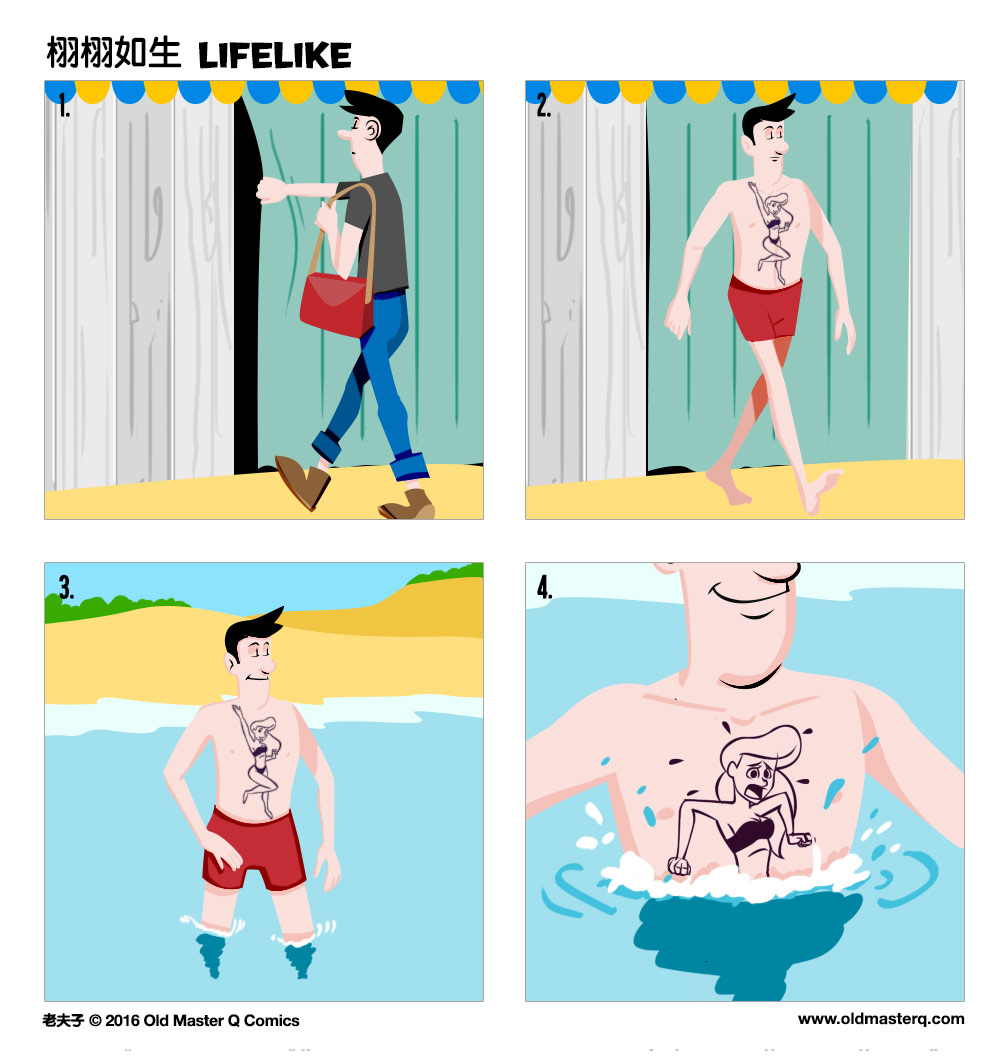 栩栩如生 LIFELIKE

1.

2.

3.

4.

老夫子 © 2016 Old Master Q Comics

www.oldmasterq.com