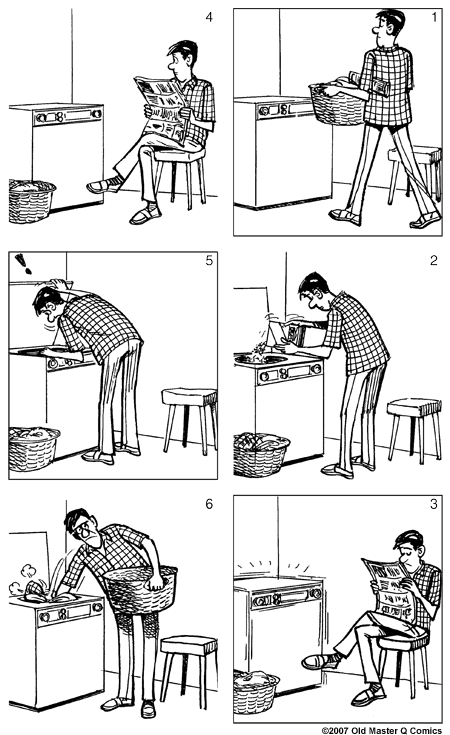 4

1

5

2

6

3

©2007 Old Master Q Comics