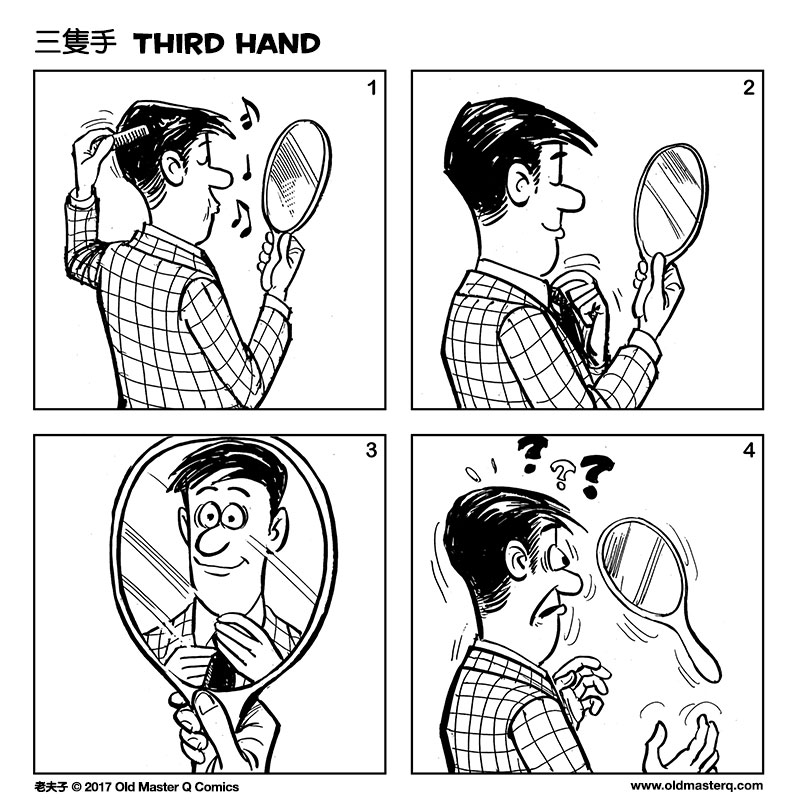 三隻手 THIRD HAND

1

2

3

4

? ? ?

老夫子 © 2017 Old Master Q Comics

www.oldmasterq.com