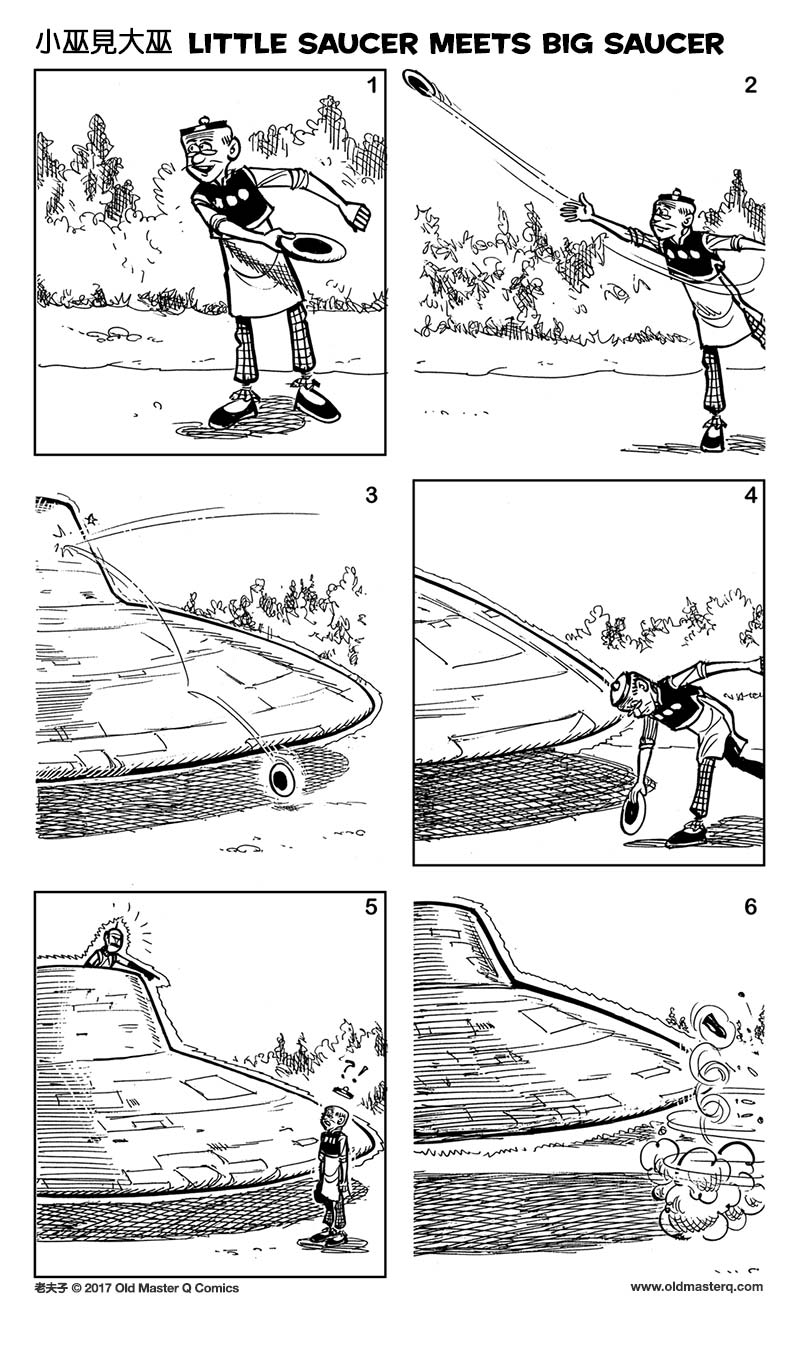 小巫見大巫 LITTLE SAUCER MEETS BIG SAUCER

1

2

3

4

5

?!

6

老夫子 © 2017 Old Master Q Comics

www.oldmasterq.com