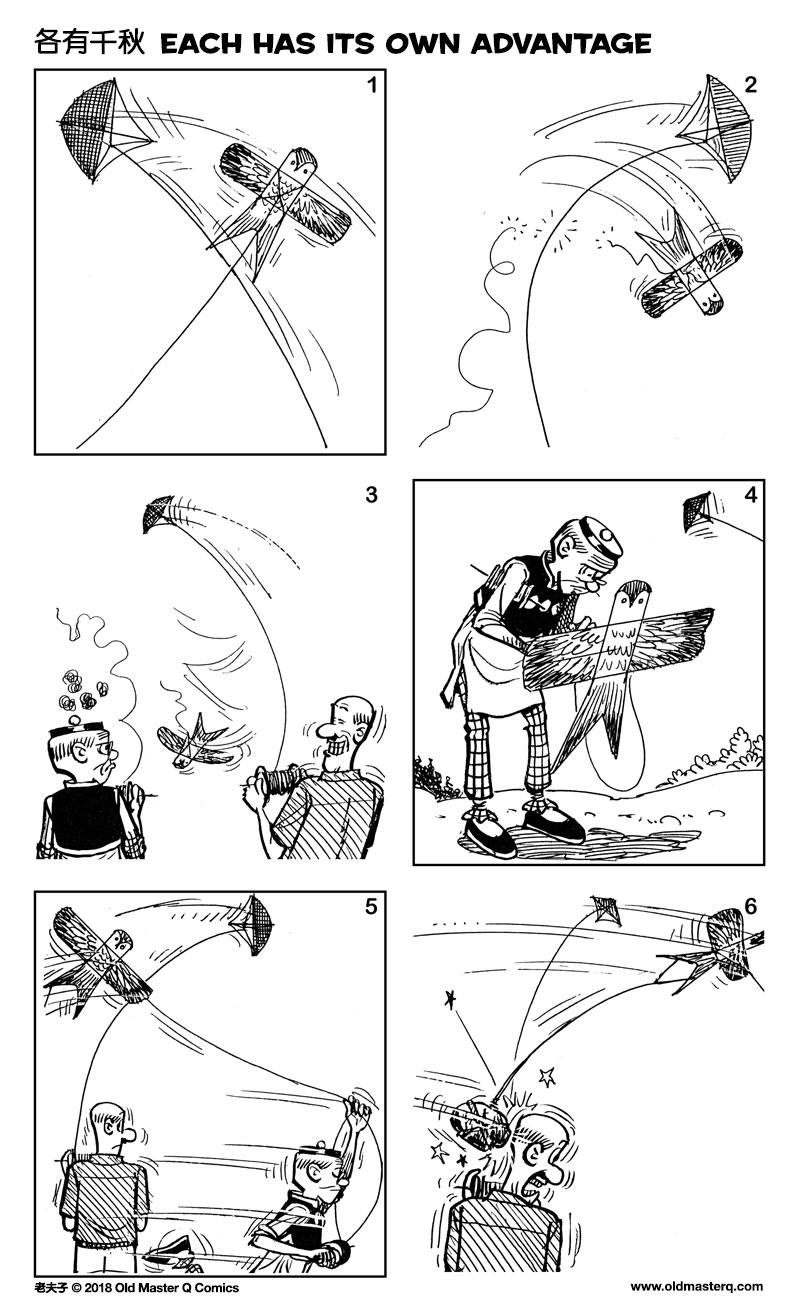 各有千秋 EACH HAS ITS OWN ADVANTAGE

1

2

3

4

5

6

老夫子 © 2018 Old Master Q Comics

www.oldmasterq.com