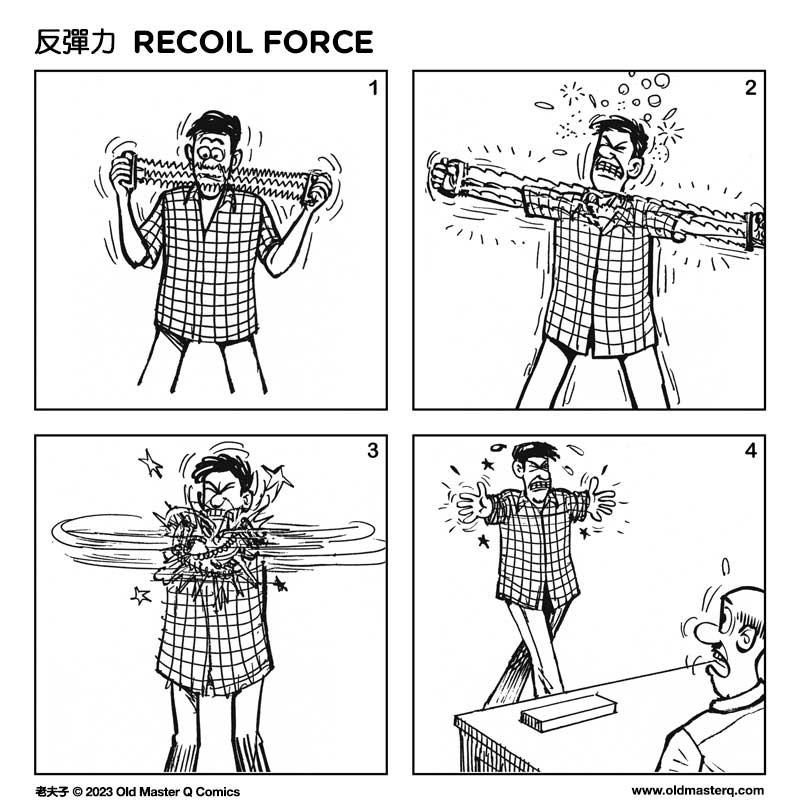 反彈力 RECOIL FORCE

1

2

3

4

老夫子 © 2023 Old Master Q Comics

www.oldmasterq.com