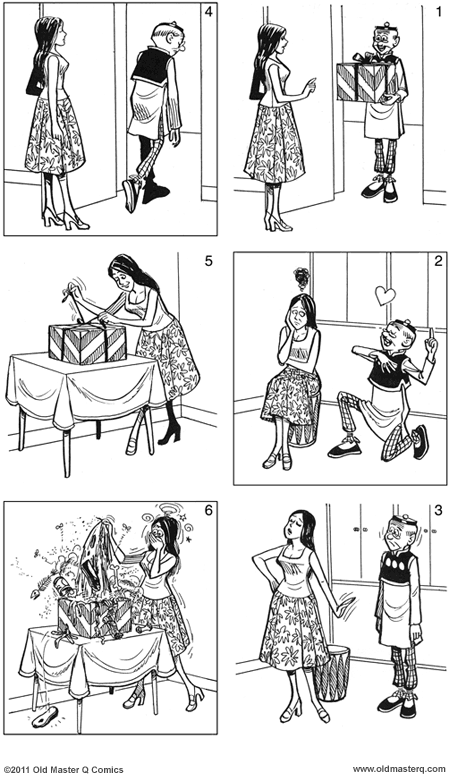 4

1

5

2

6

3

©2011 Old Master Q Comics

www.oldmasterq.com