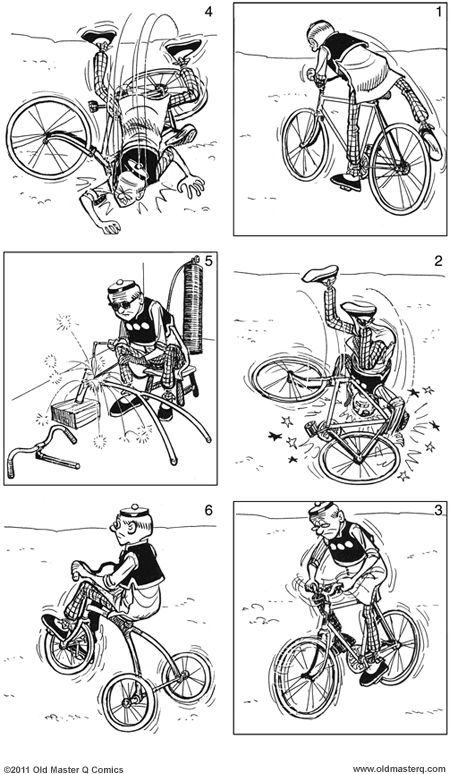 4

1

5

2

6

3

©2011 Old Master Q Comics

www.oldmasterq.com