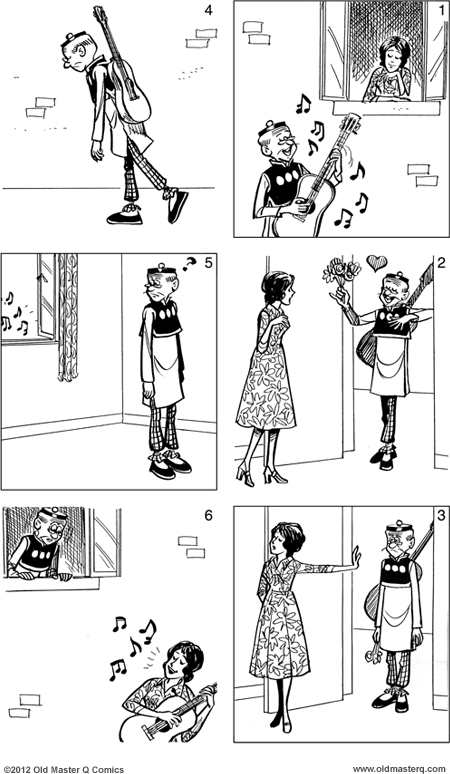 4

1

5

2

6

3

©2012 Old Master Q Comics

www.oldmasterq.com