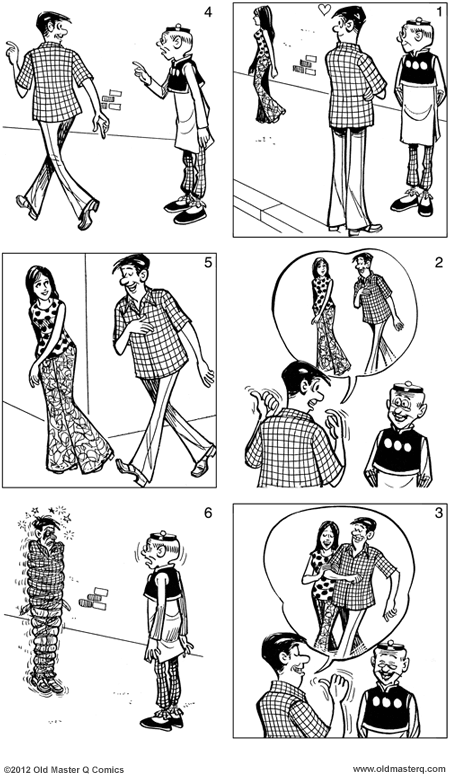 4

1

5

2

6

3

©2012 Old Master Q Comics

www.oldmasterq.com