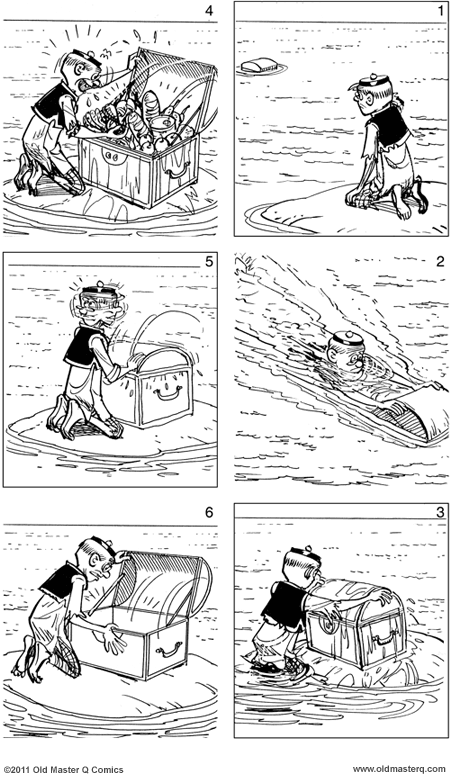 4

1

5

2

6

3

©2011 Old Master Q Comics

www.oldmasterq.com