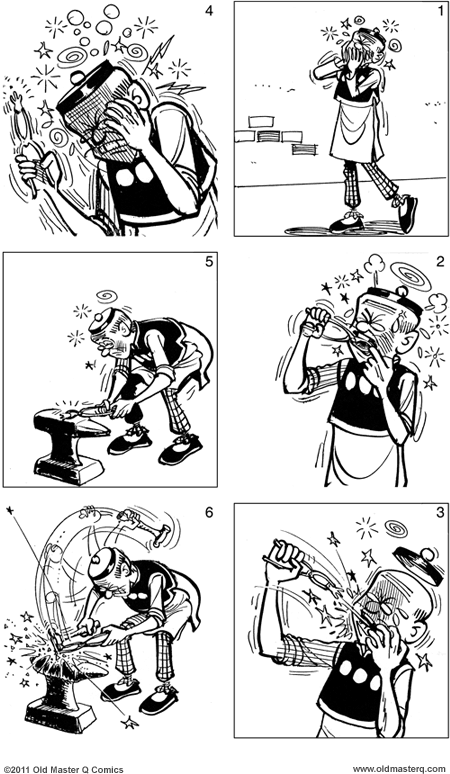 4

1

5

2

6

3

©2011 Old Master Q Comics

www.oldmasterq.com