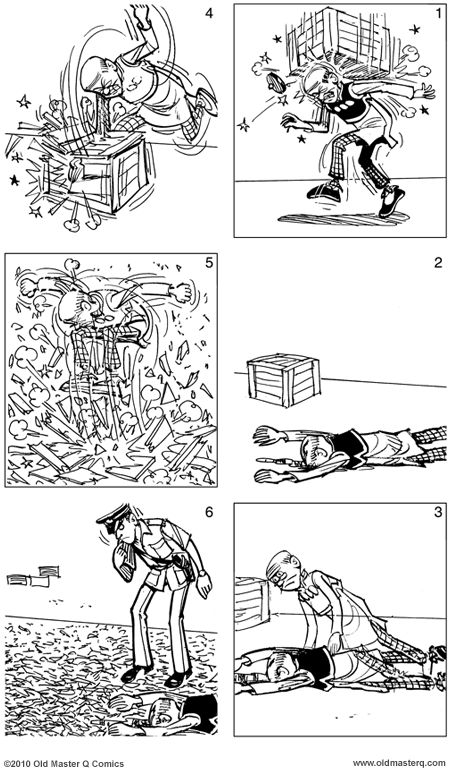 4

1

5

2

6

3

©2010 Old Master Q Comics

www.oldmasterq.com