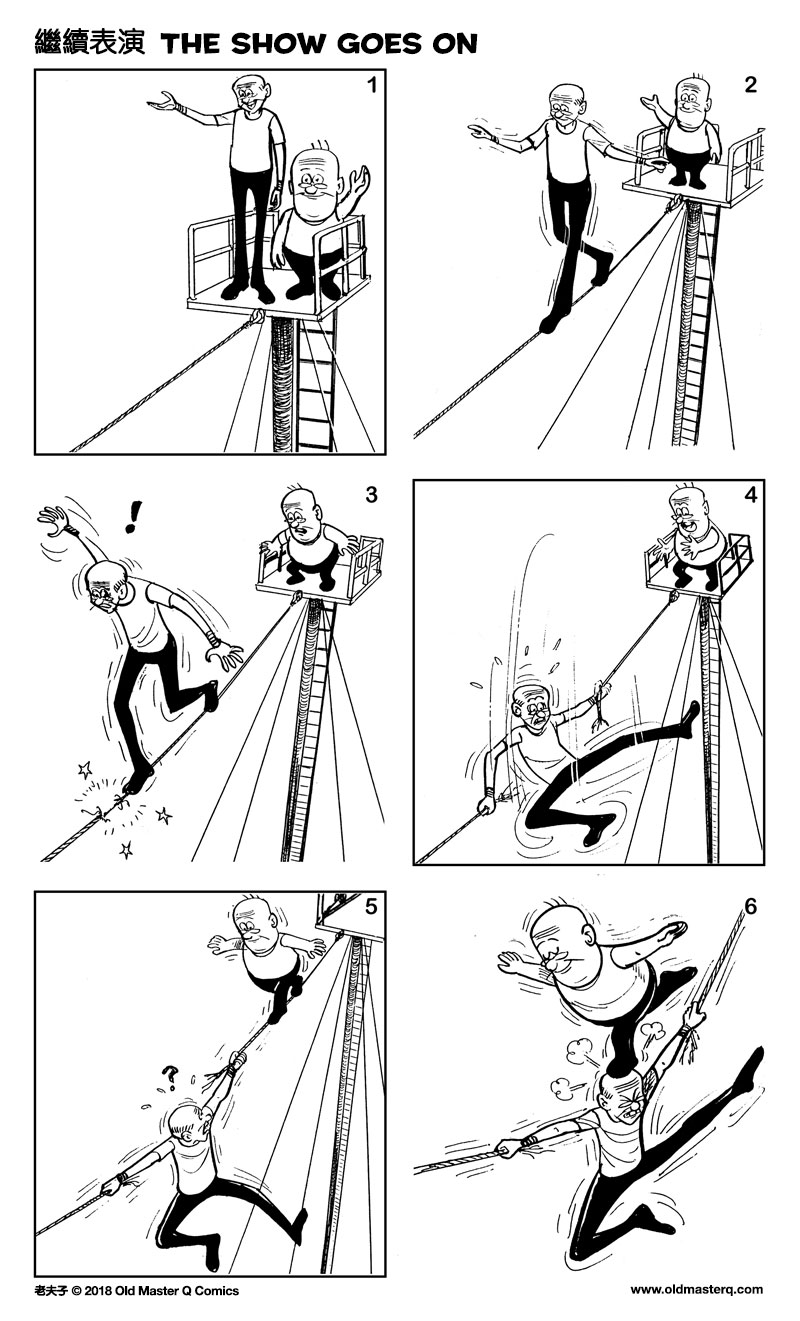 繼續表演 THE SHOW GOES ON

1

2

3

!

4

5

?

6

老夫子 © 2018 Old Master Q Comics

www.oldmasterq.com