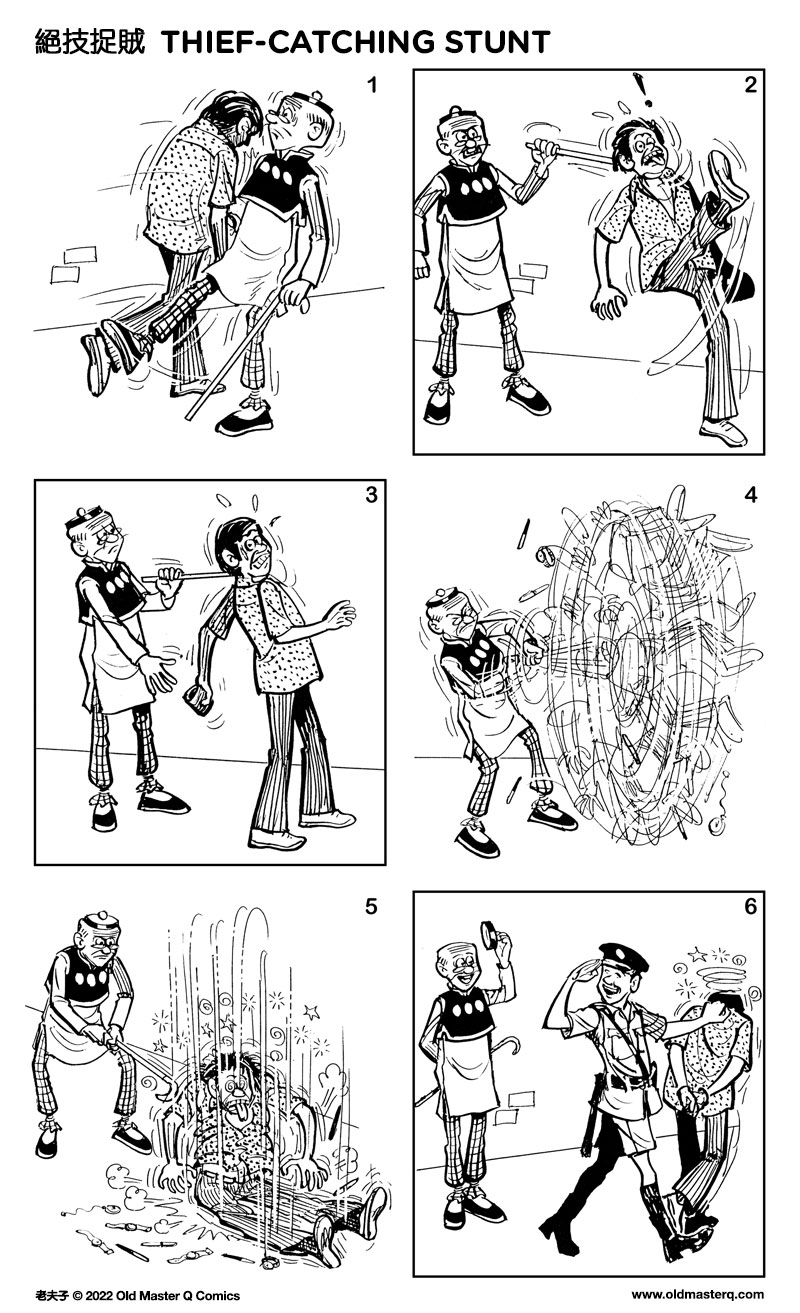 絕技捉賊 THIEF-CATCHING STUNT

1

2

!

3

4

5

6

老夫子 © 2022 Old Master Q Comics

www.oldmasterq.com