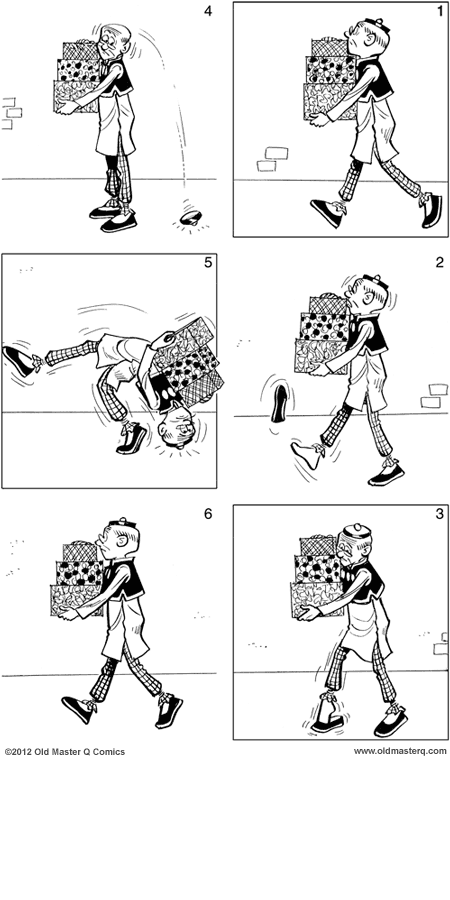 4

1

5

2

6

3

©2012 Old Master Q Comics

www.oldmasterq.com