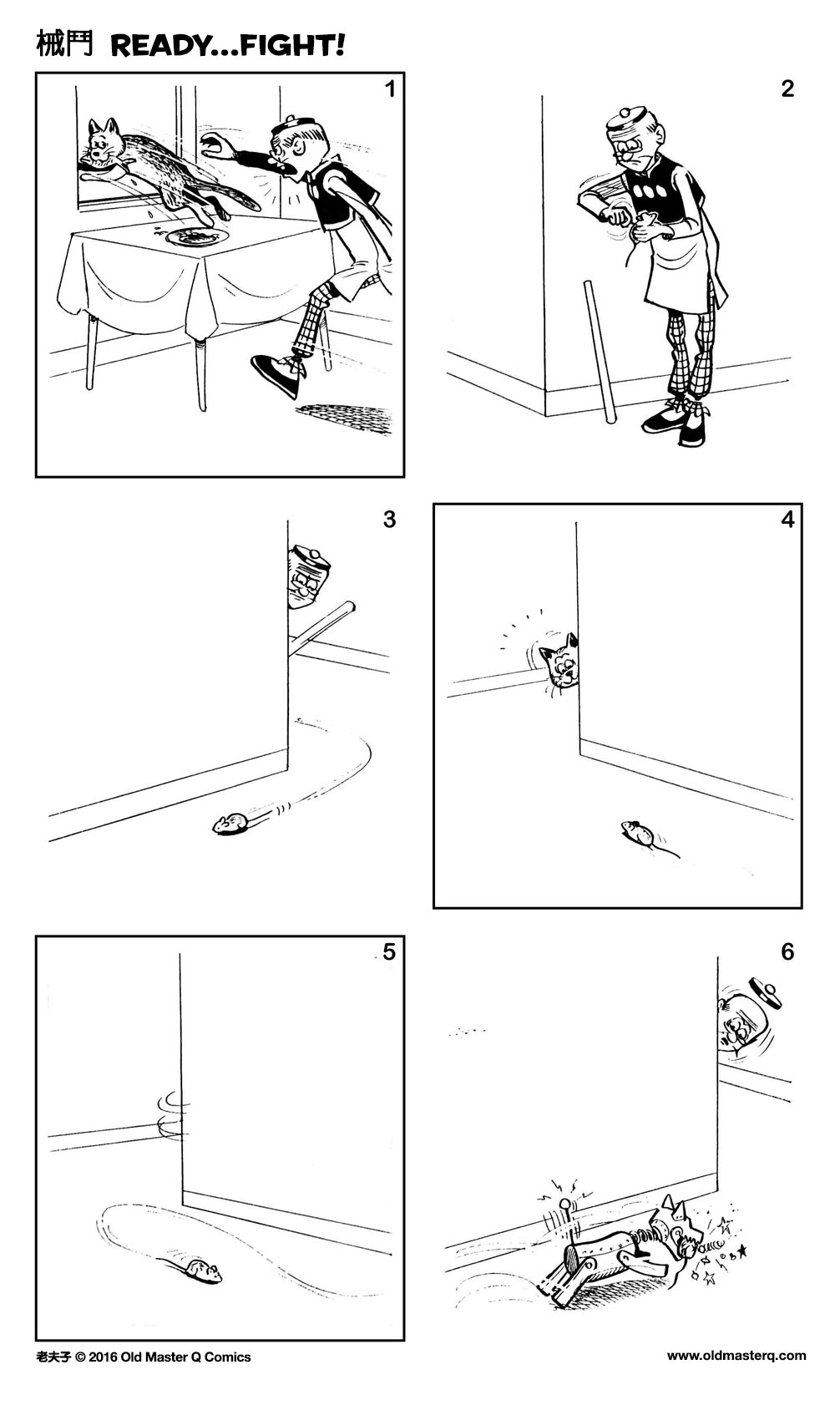 械鬥 READY...FIGHT!

1

2

3

4

5

6

老夫子 © 2016 Old Master Q Comics

www.oldmasterq.com