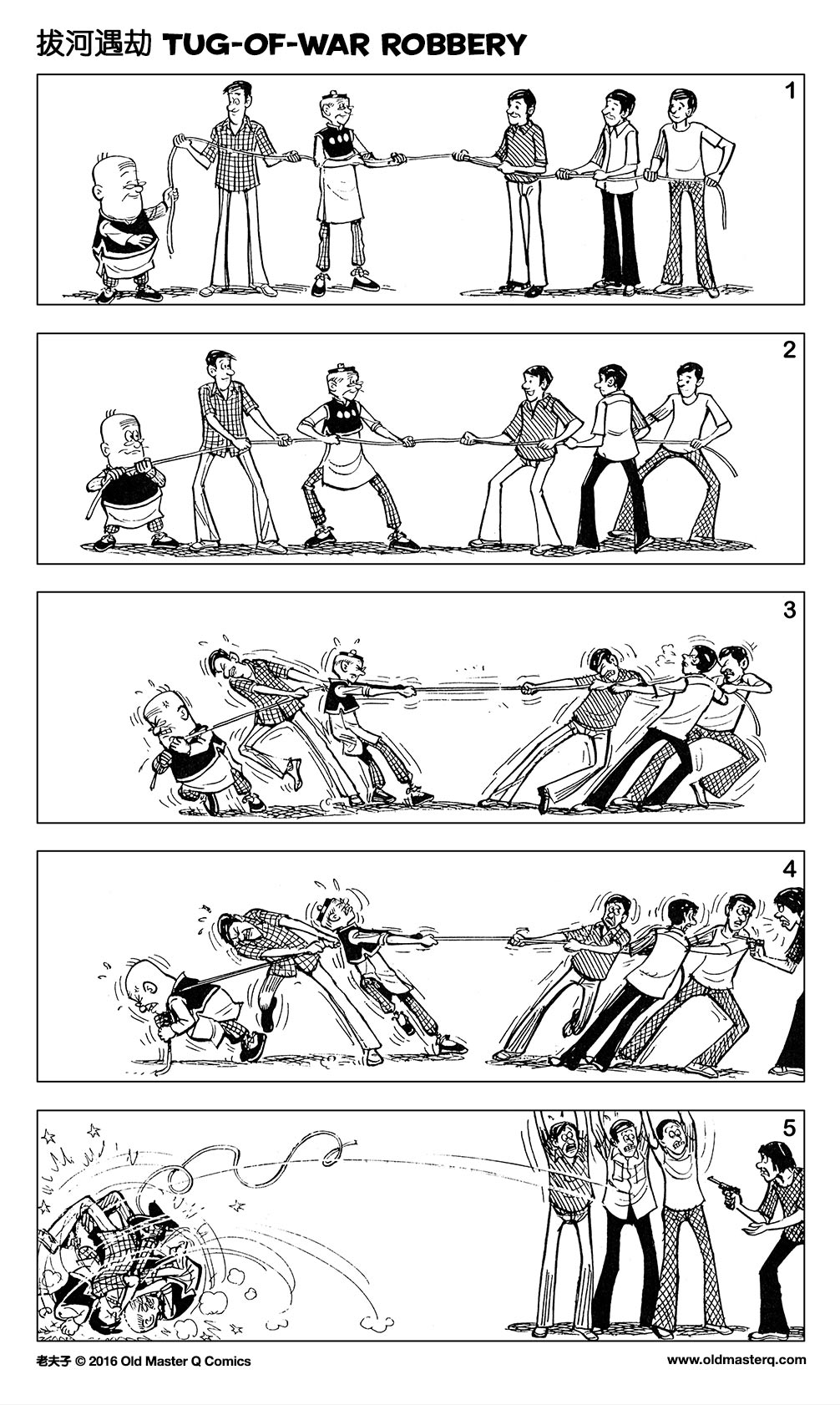 拔河遇劫 TUG-OF-WAR ROBBERY

1

2

3

4

5

老夫子 © 2016 Old Master Q Comics

www.oldmasterq.com