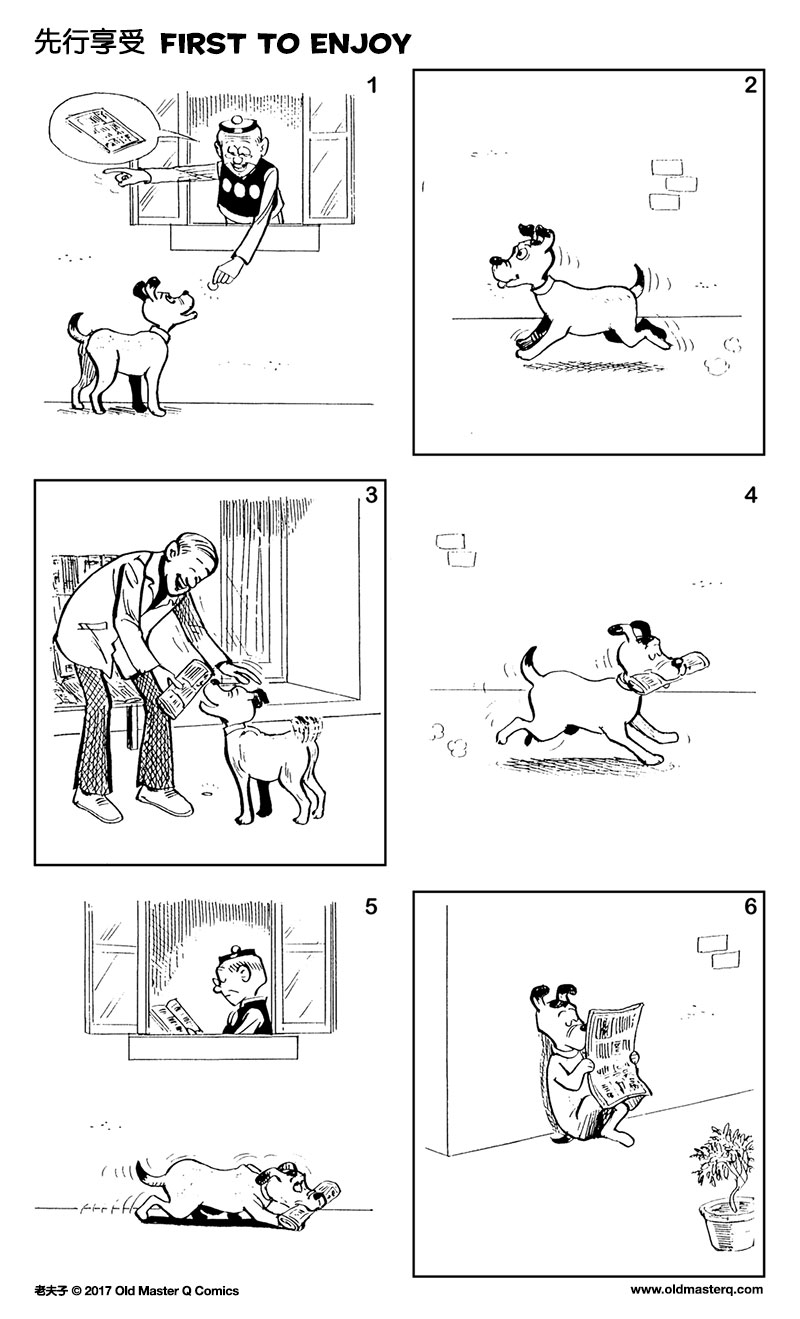 先行享受 FIRST TO ENJOY

1

2

3

4

5

6

老夫子 © 2017 Old Master Q Comics

www.oldmasterq.com