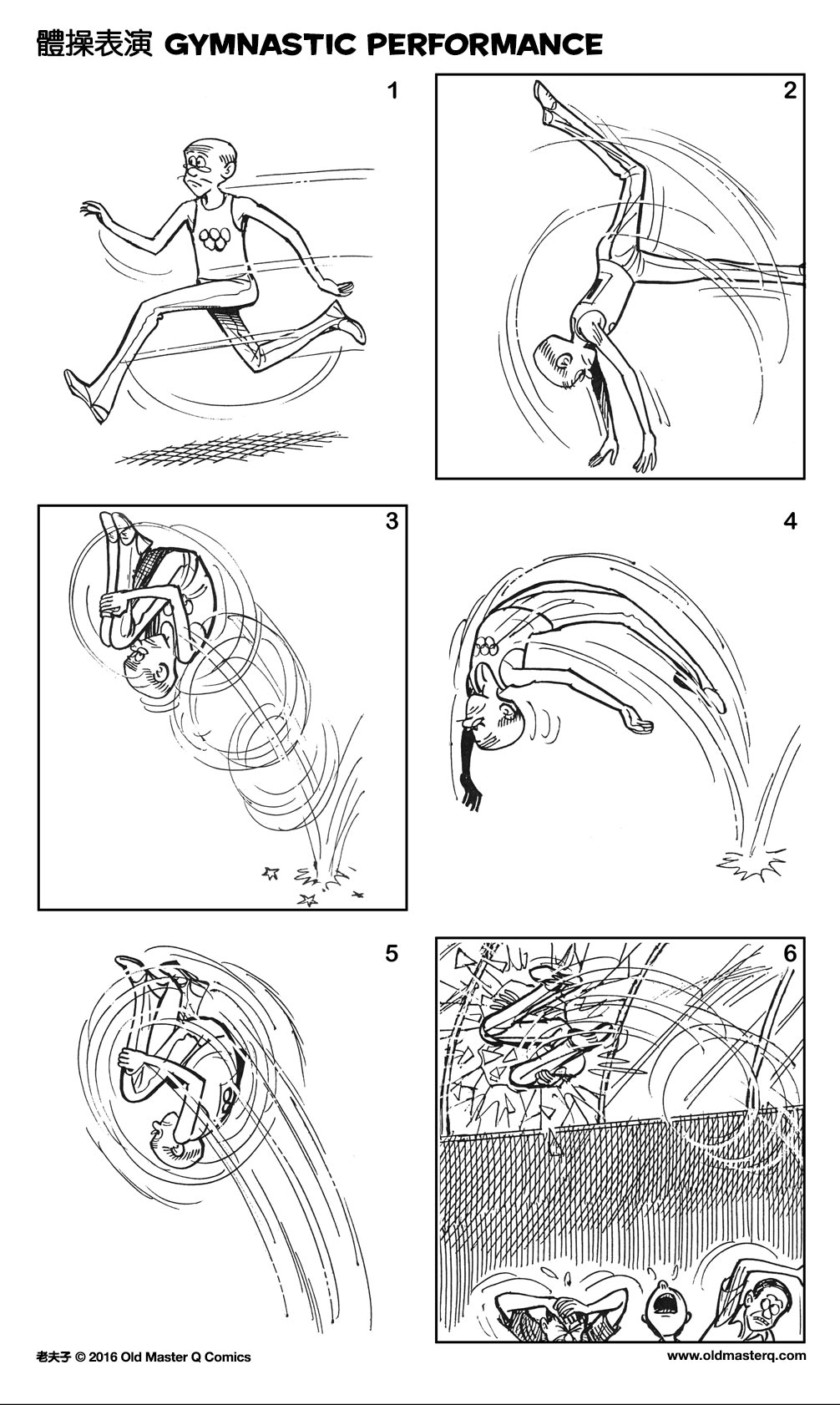 體操表演 GYMNASTIC PERFORMANCE

1

2

3

4

5

6

老夫子 © 2016 Old Master Q Comics

www.oldmasterq.com