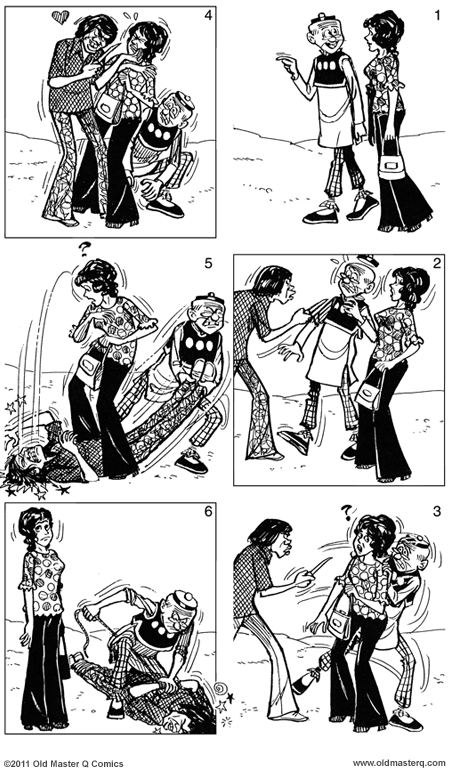 4

1

?

5

2

6

?

3

©2011 Old Master Q Comics

www.oldmasterq.com