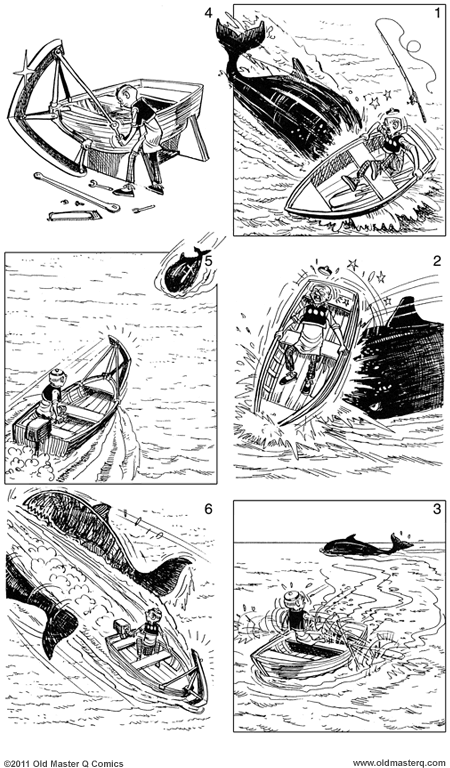 4

1

5

2

6

3

©2011 Old Master Q Comics

www.oldmasterq.com