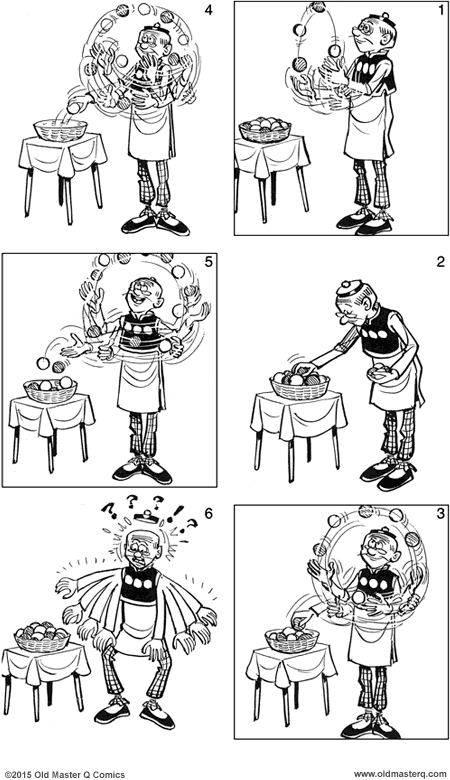 4

1

5

2

? ? ? ! ?

6

3

©2015 Old Master Q Comics

www.oldmasterq.com