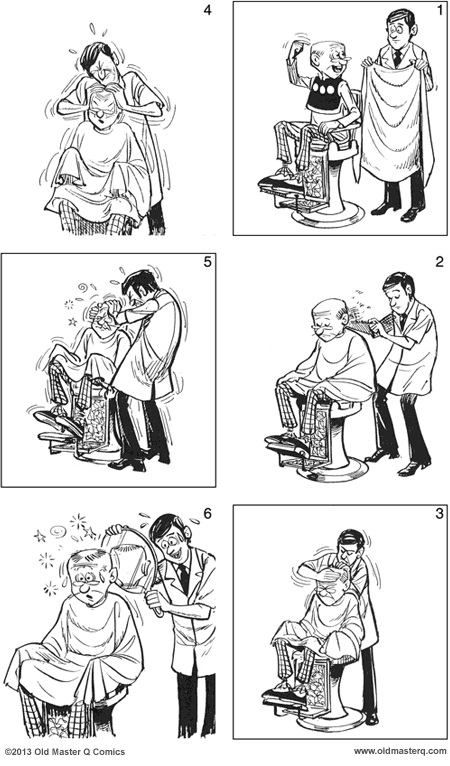 4

1

5

2

6

3

©2013 Old Master Q Comics

www.oldmasterq.com