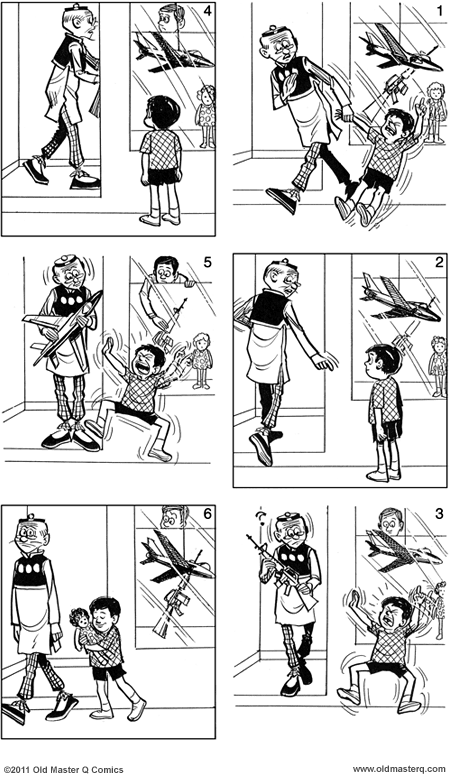 4

1

5

2

6

3

?

©2011 Old Master Q Comics

www.oldmasterq.com