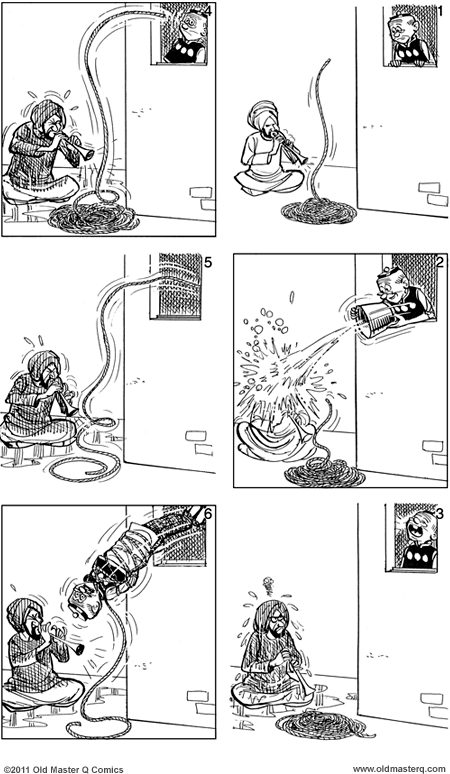 4

1

5

2

6

3

©2011 Old Master Q Comics

www.oldmasterq.com