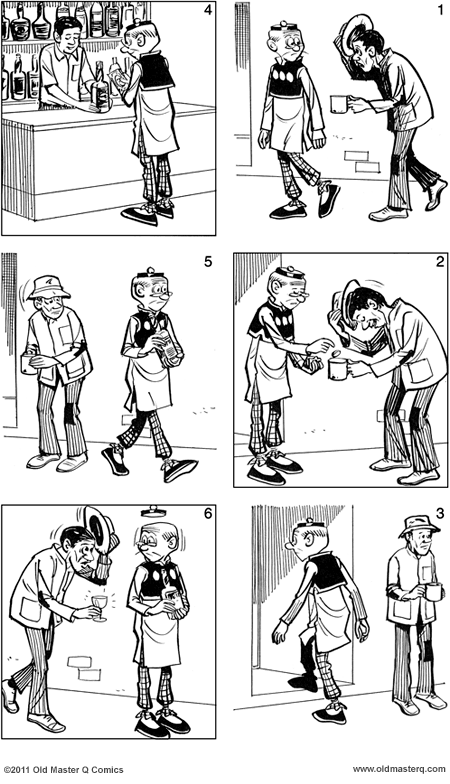 4

1

5

2

6

3

©2011 Old Master Q Comics

www.oldmasterq.com