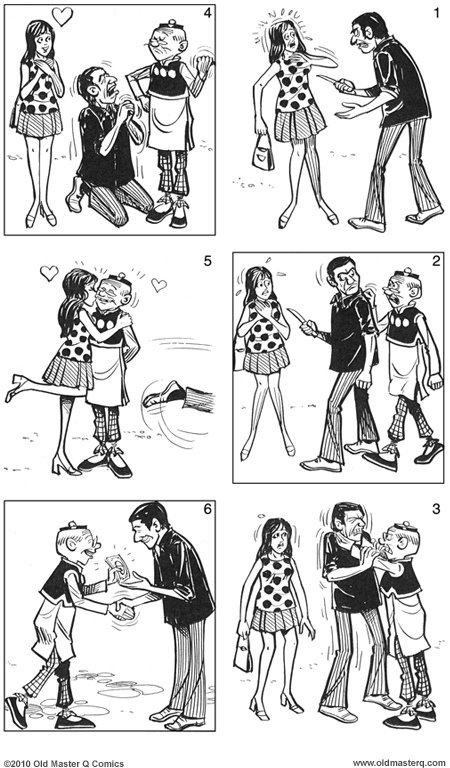 4

1

5

2

6

3

©2010 Old Master Q Comics

www.oldmasterq.com