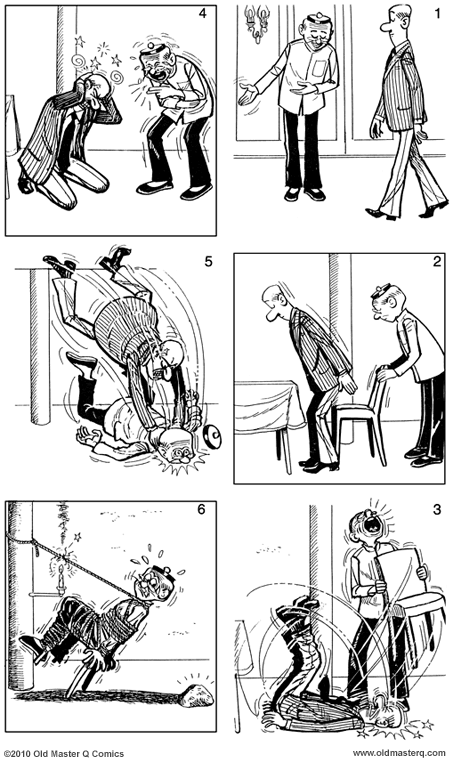 4

1

5

2

6

3

©2010 Old Master Q Comics

www.oldmasterq.com