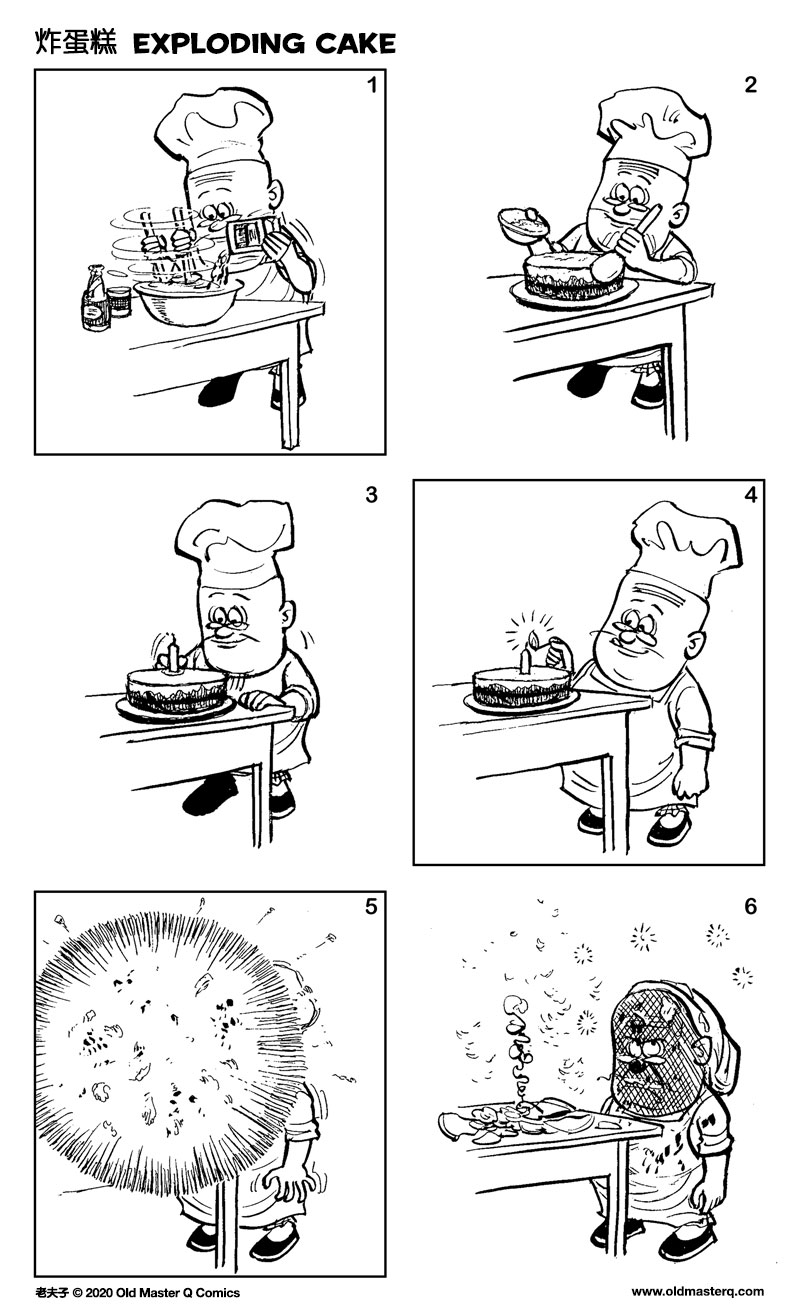 炸蛋糕 EXPLODING CAKE

1

2

3

4

5

6

老夫子 © 2020 Old Master Q Comics

www.oldmasterq.com