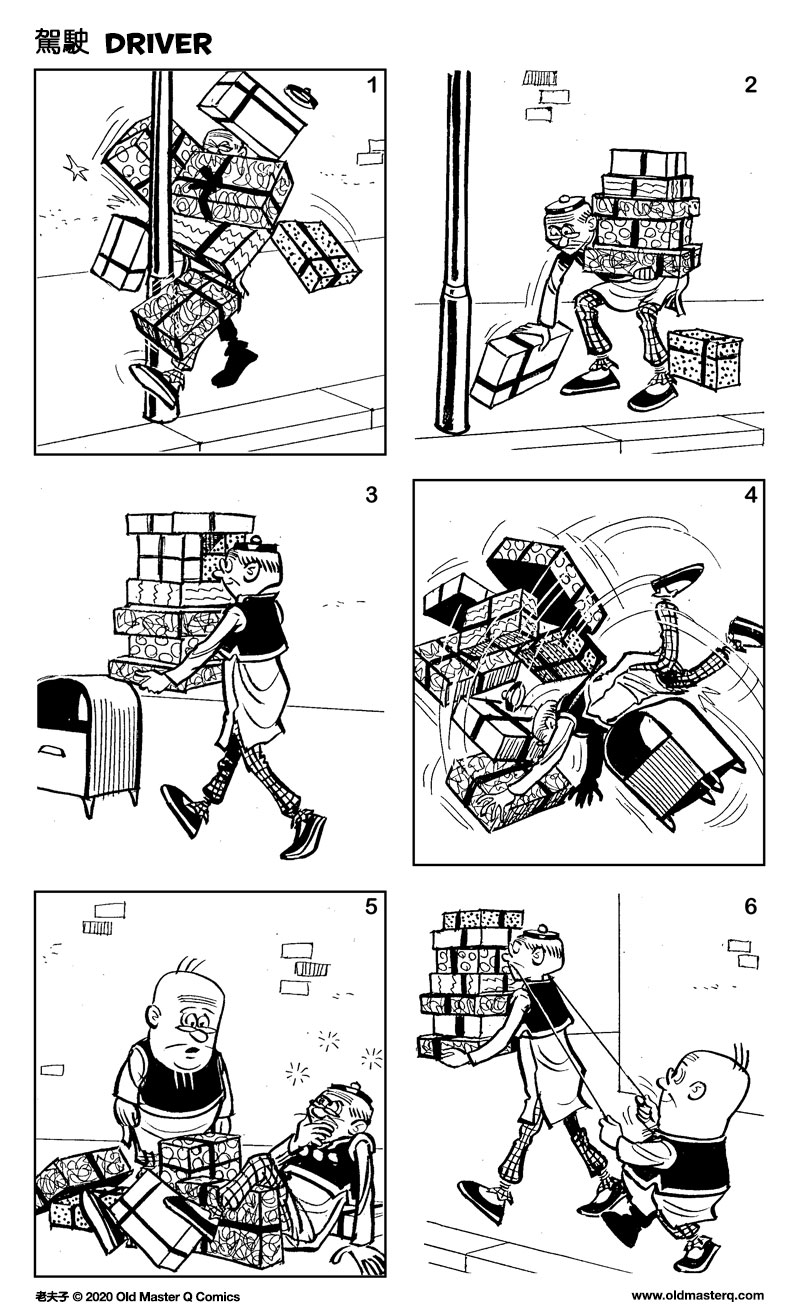 駕駛 DRIVER

1

2

3

4

5

6

老夫子 © 2020 Old Master Q Comics

www.oldmasterq.com