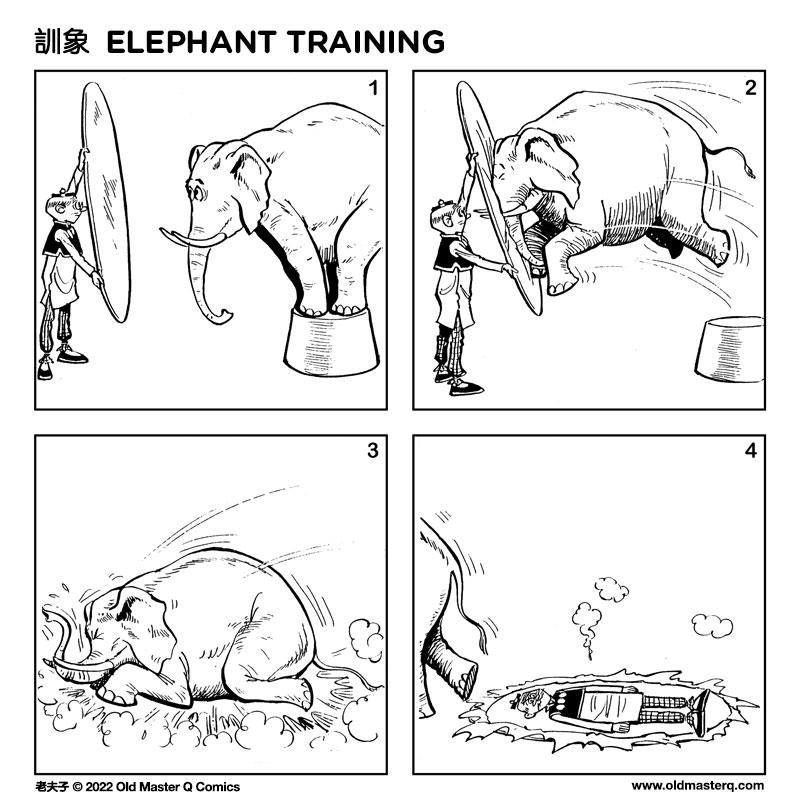 訓象 ELEPHANT TRAINING

1

2

3

4

老夫子 © 2022 Old Master Q Comics

www.oldmasterq.com