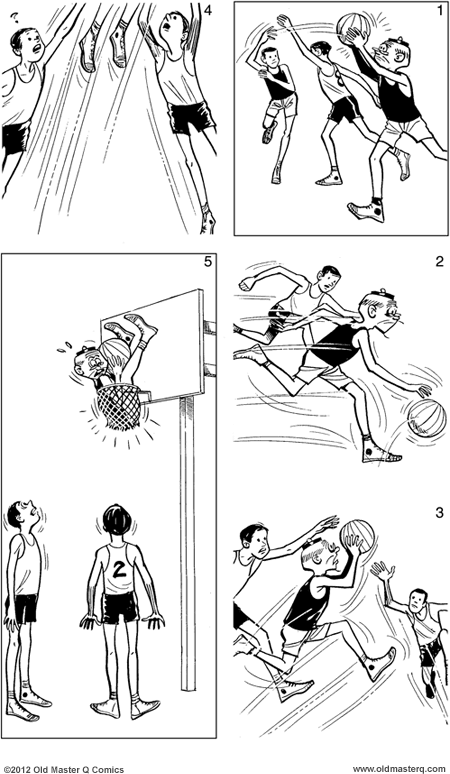 1

2

3

4

?

5

2

©2012 Old Master Q Comics

www.oldmasterq.com