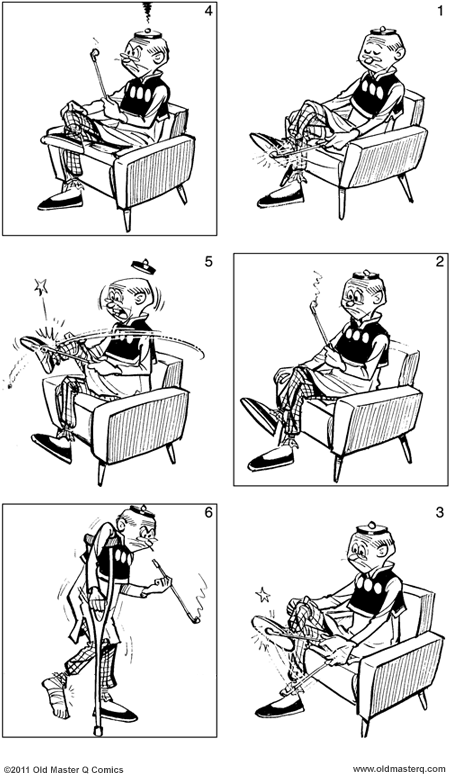 4

1

5

2

6

3

©2011 Old Master Q Comics

www.oldmasterq.com