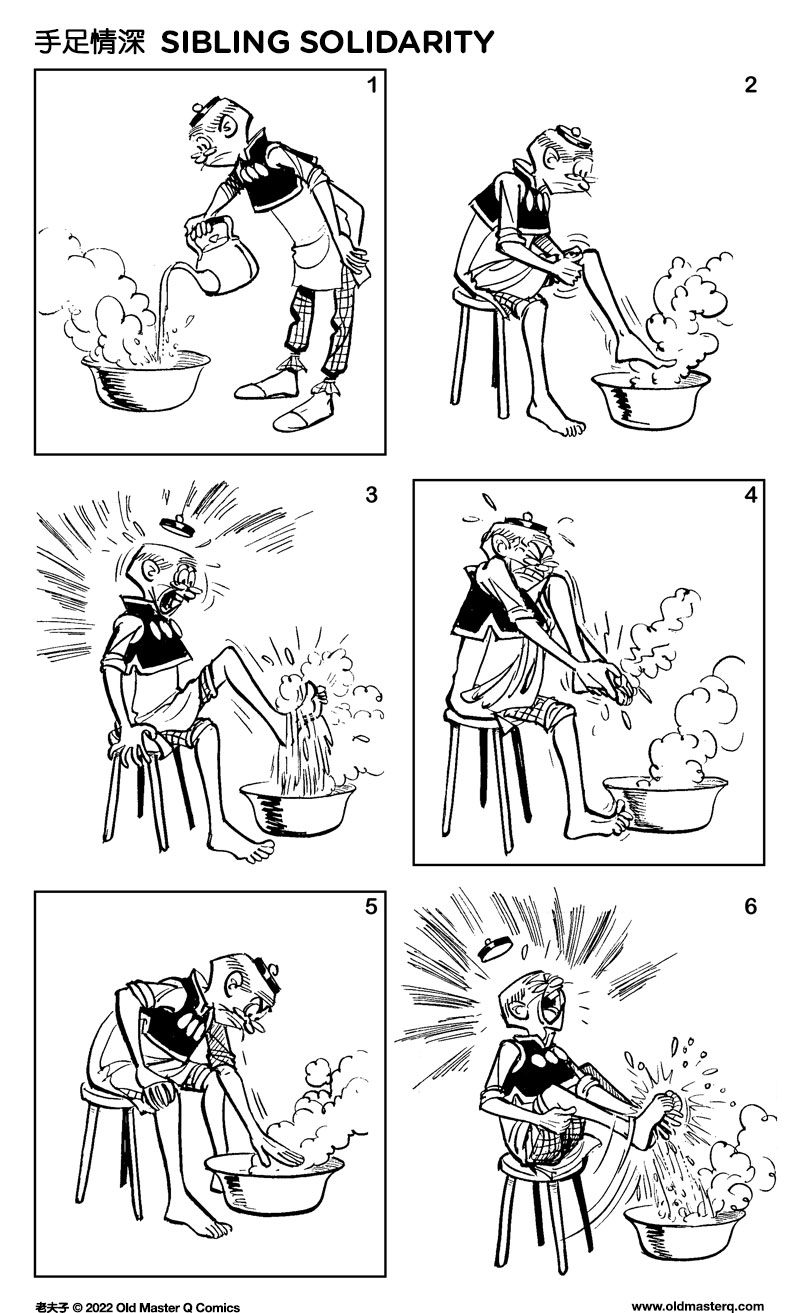 手足情深 SIBLING SOLIDARITY

1

2

3

4

5

6

老夫子 © 2022 Old Master Q Comics

www.oldmasterq.com