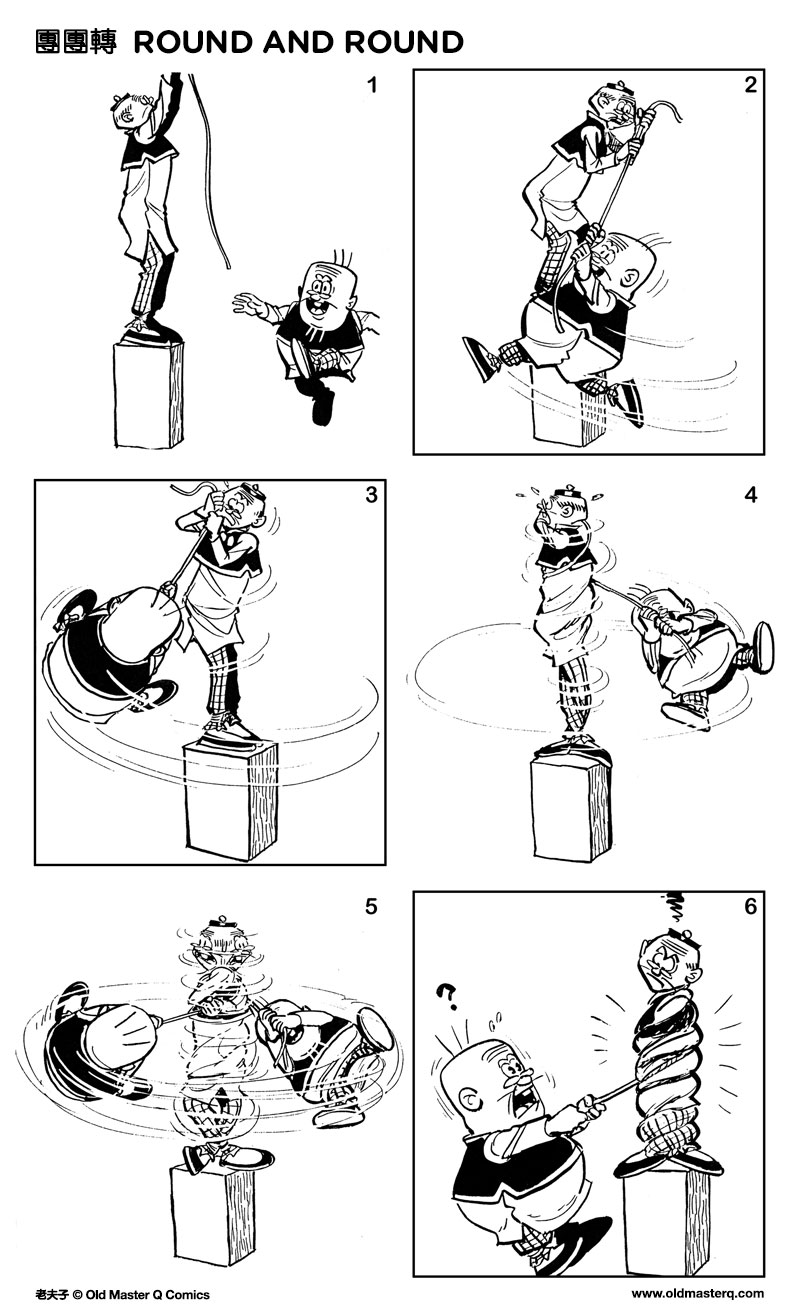 團團轉 ROUND AND ROUND

1

2

3

4

5

6

?

老夫子 © Old Master Q Comics

www.oldmasterq.com