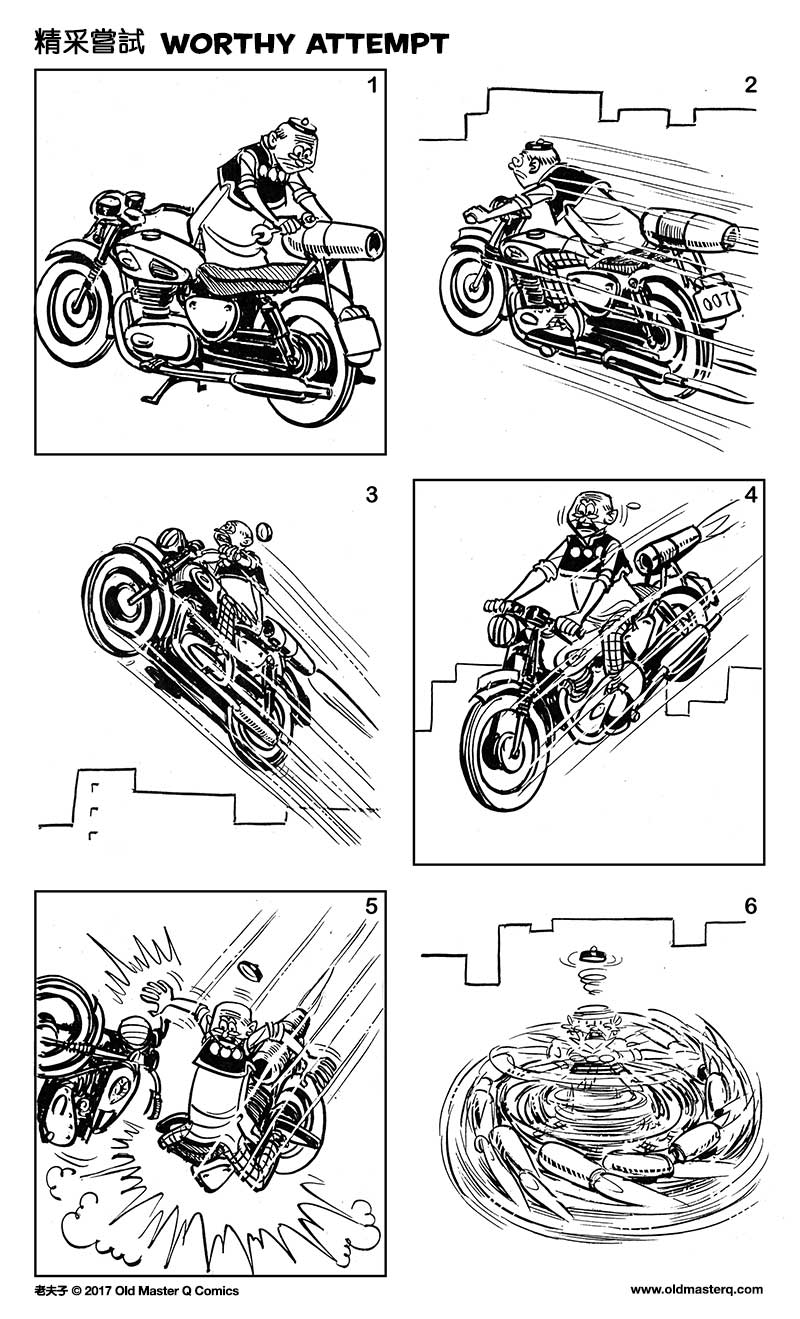 精采嘗試 WORTHY ATTEMPT

1

2

007

3

4

5

6

老夫子 © 2017 Old Master Q Comics

www.oldmasterq.com