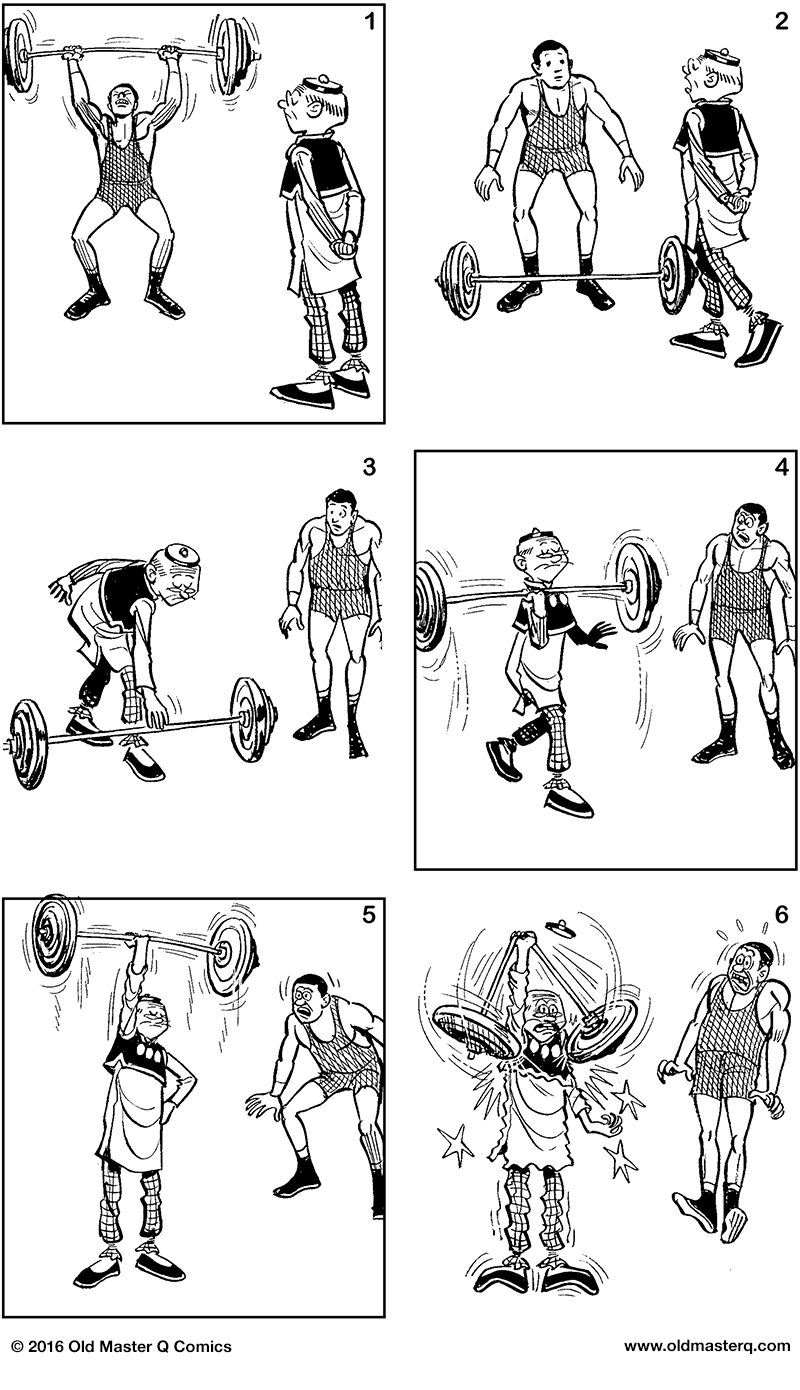 1

2

3

4

5

6

© 2016 Old Master Q Comics

www.oldmasterq.com