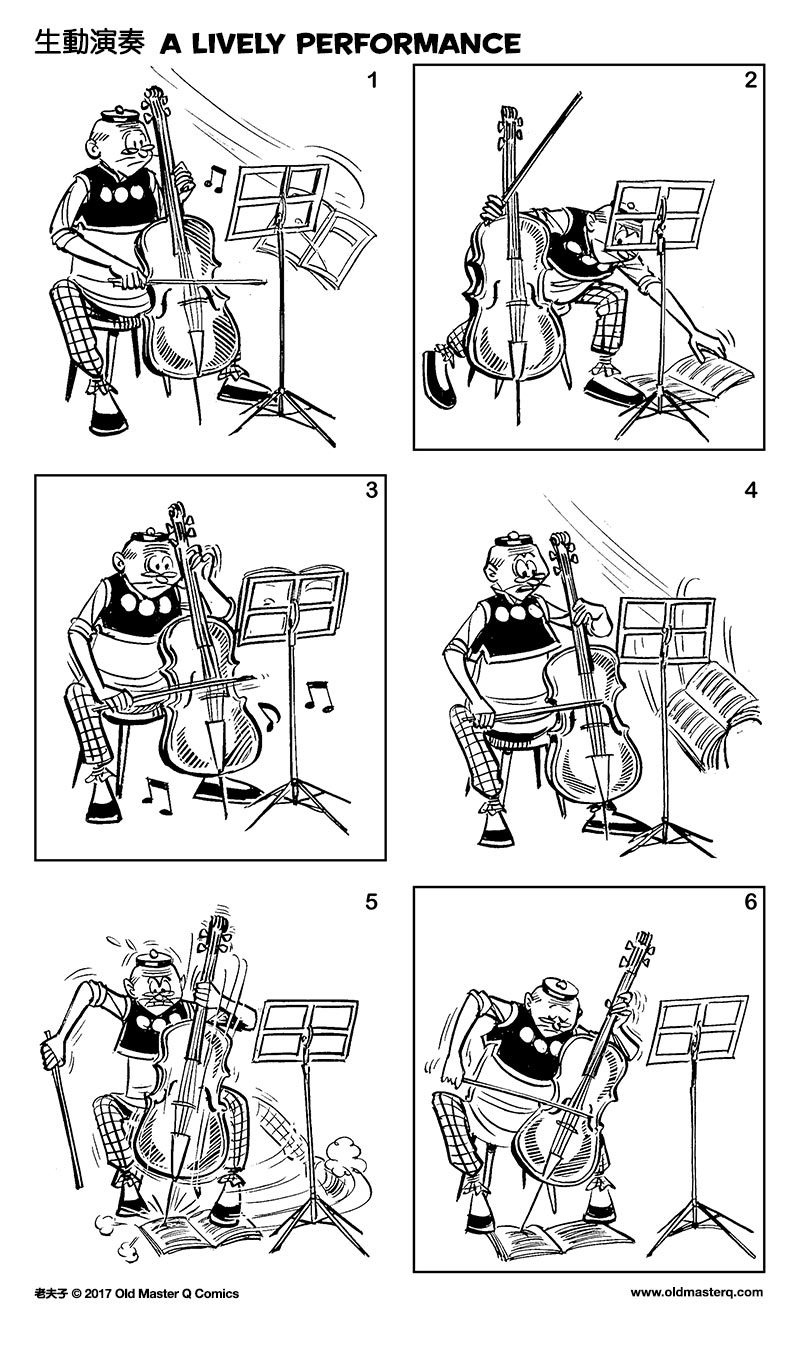 生動演奏 A LIVELY PERFORMANCE

1

2

3

4

5

6

老夫子 © 2017 Old Master Q Comics

www.oldmasterq.com