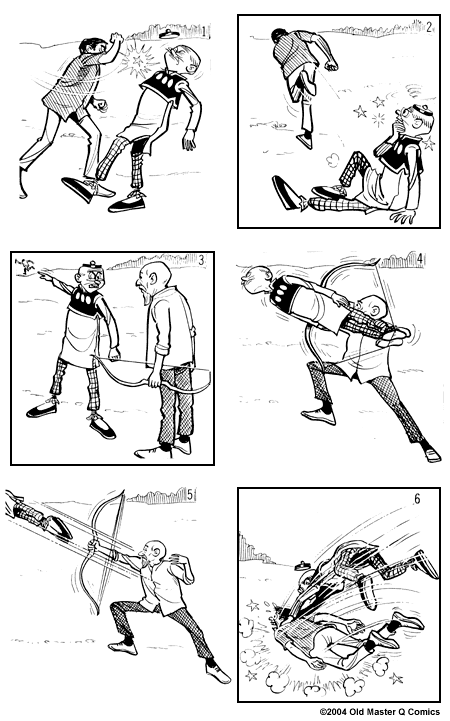 1

2

3

4

5

6

©2004 Old Master Q Comics