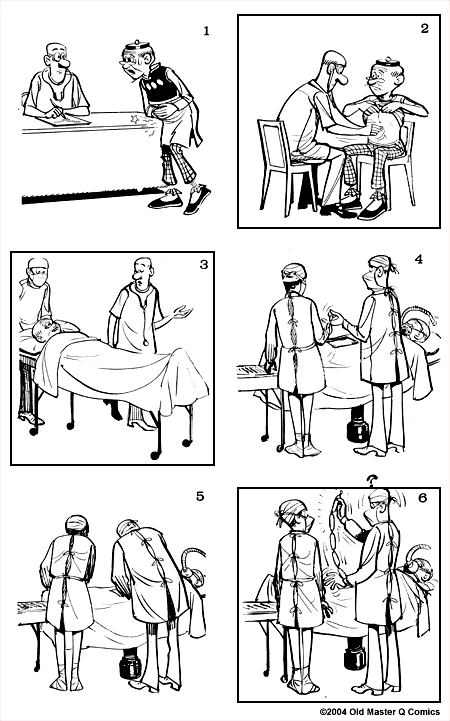 1

2

3

4

5

?

6

©2004 Old Master Q Comics