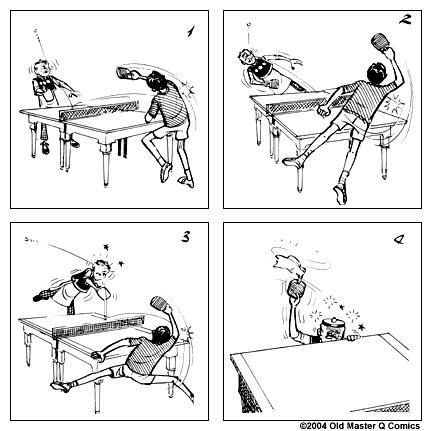 1

2

3

4

©2004 Old Master Q Comics