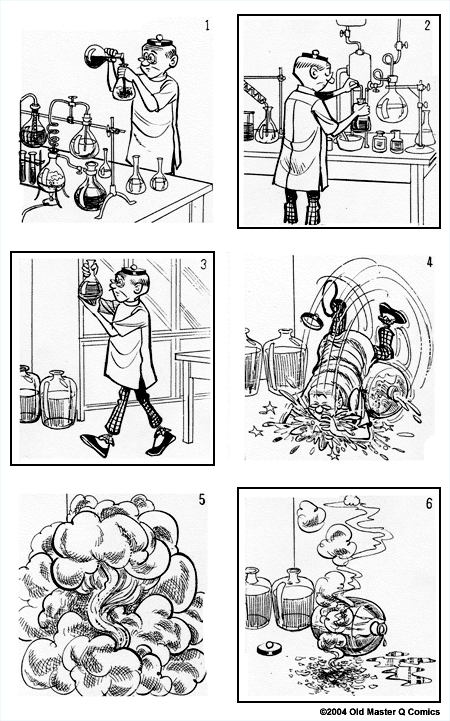 1

2

3

4

5

6

©2004 Old Master Q Comics