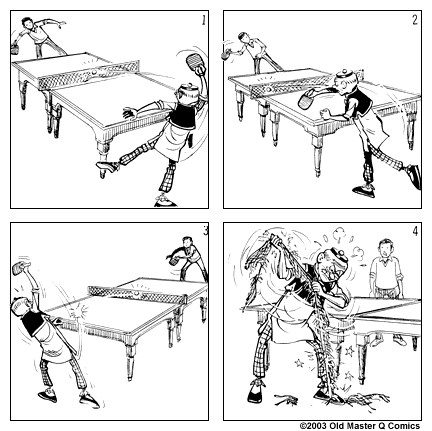 1

2

3

4

©2003 Old Master Q Comics