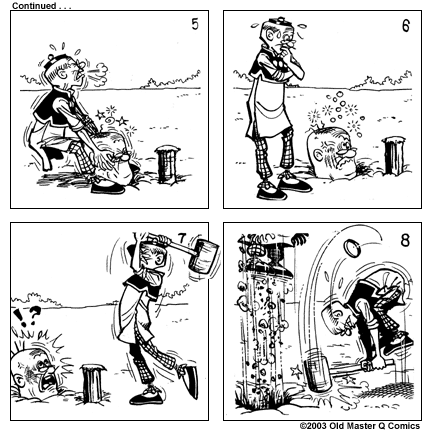 Continued . . .

5

6

7

!?

8

©2003 Old Master Q Comics