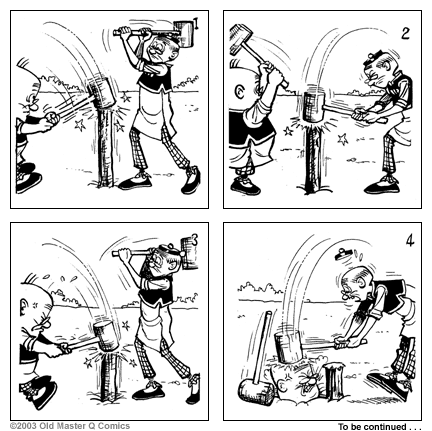 1

2

3

4

©2003 Old Master Q Comics

To be continued . . .